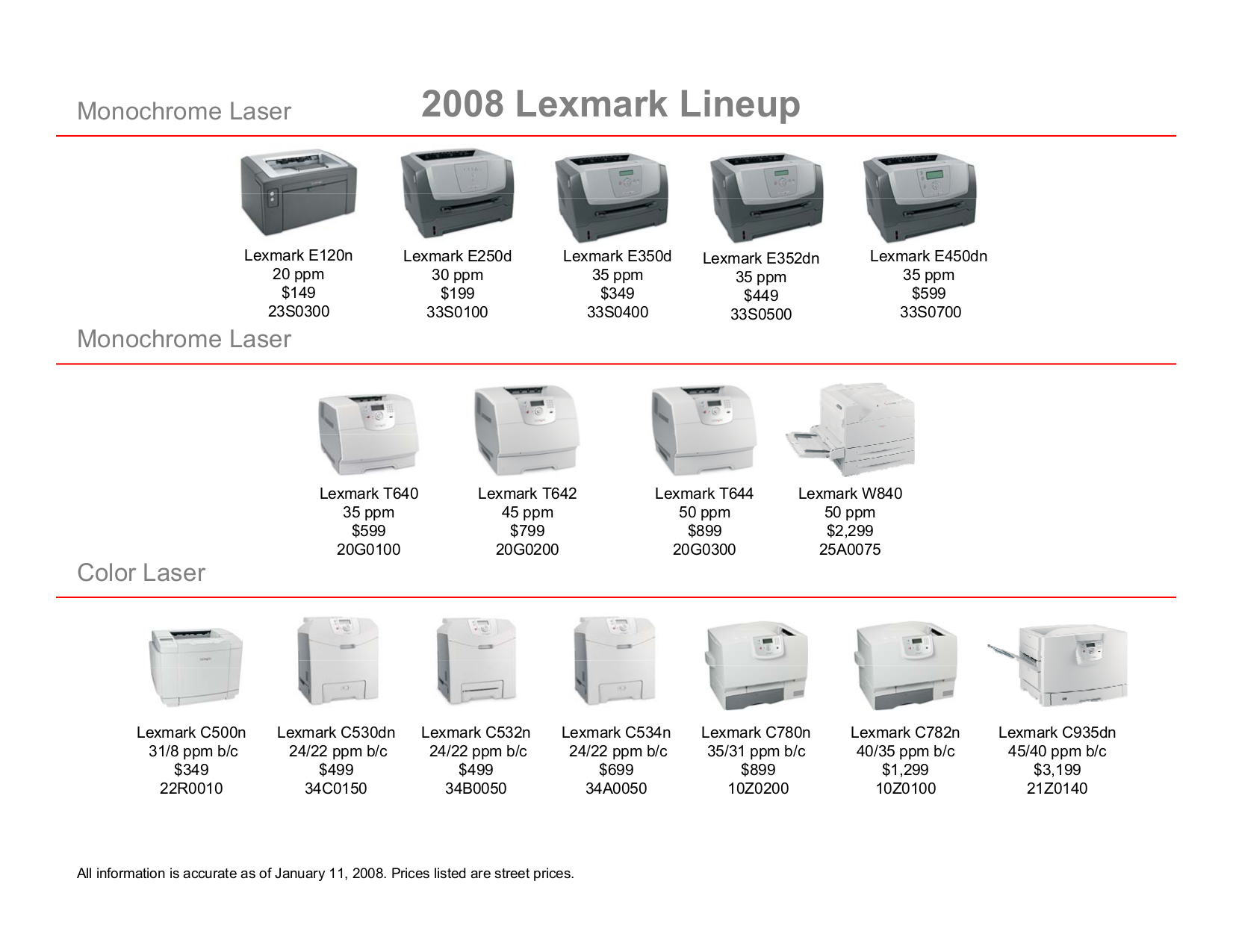 Monochrome Laser

2008 Lexmark Lineup

Lexmark E120n
20 ppm
$149
23S0300

Lexmark E250d
30 ppm
$199
33S0100

Lexmark E350d
35 ppm
$349
33S0400

Lexmark E352dn
35 ppm
$449
33S0500

Lexmark E450dn
35 ppm
$599
33S0700

Monochrome Laser

Lexmark T640
35 ppm
$599
20G0100

Lexmark T642
45 ppm
$799
20G0200

Lexmark T644
50 ppm
$899
20G0300

Lexmark W840
50 ppm
$2,299
25A0075

Color Laser

Lexmark C500n
31/8 ppm b/c
$349
22R0010

Lexmark C530dn
24/22 ppm b/c
$499
34C0150

Lexmark C532n
24/22 ppm b/c
$499
34B0050

Lexmark C534n
24/22 ppm b/c
$699
34A0050

Lexmark C780n
35/31 ppm b/c
$899
10Z0200

Lexmark C782n
40/35 ppm b/c
$1,299
10Z0100

Lexmark C935dn
45/40 ppm b/c
$3,199
21Z0140

All information is accurate as of January 11, 2008. Prices listed are street prices.